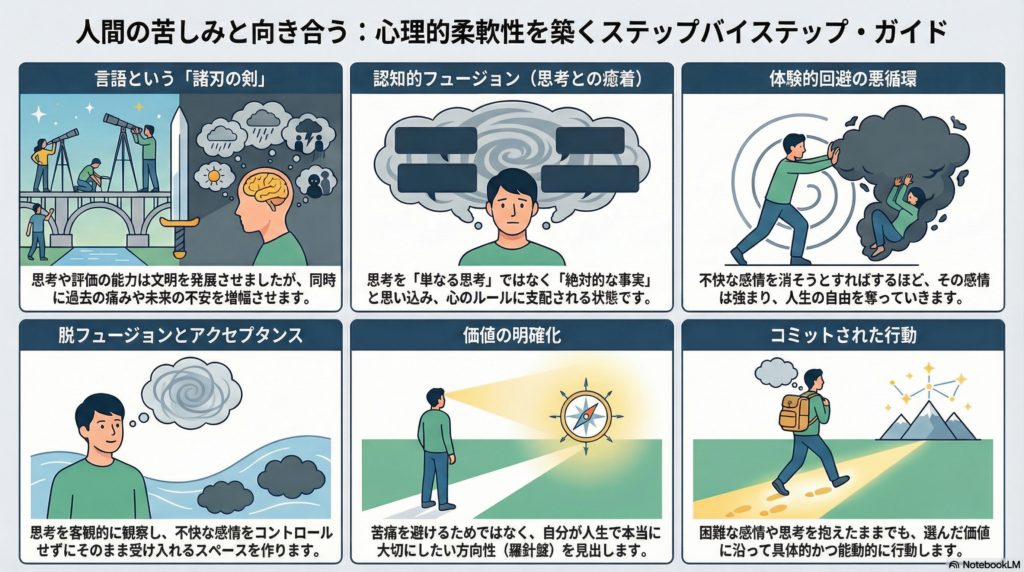 人間の苦しみと向き合う：心理的柔軟性を築くステップバイステップ・ガイド

言語という「諸刃の剣」

思考や評価の能力は文明を発展させましたが、同時に過去の痛みや未来の不安を増幅させます。

認知的フュージョン（思考との癒着）

思考を「単なる思考」ではなく「絶対的な事実」と思い込み、心のルールに支配される状態です。

体験的回避の悪循環

不快な感情を消そうとすればするほど、その感情は強まり、人生の自由を奪っていきます。

脱フュージョンとアクセプタンス

思考を客観的に観察し、不快な感情をコントロールせずにそのまま受け入れるスペースを作ります。

価値の明確化

苦痛を避けるためではなく、自分が人生で本当に大切にしたい方向性（羅針盤）を見出します。

コミットされた行動

困難な感情や思考を抱えたままでも、選んだ価値に沿って具体的かつ能動的に行動します。

NotebookLM